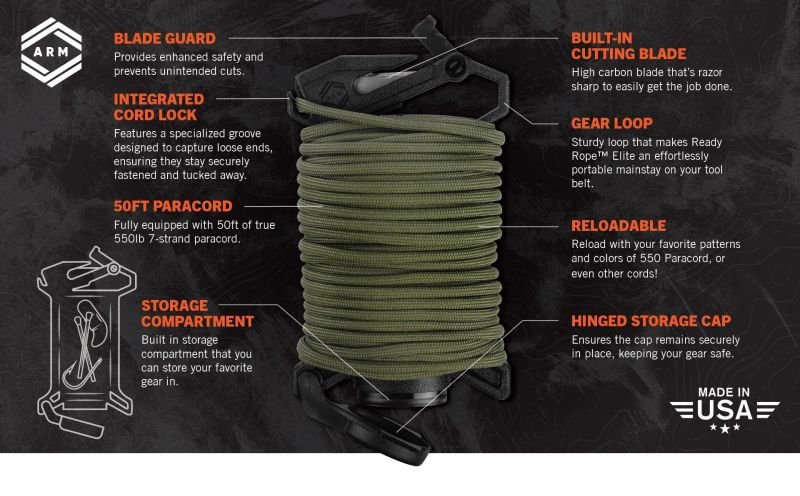 ARM

BLADE GUARD
Provides enhanced safety and prevents unintended cuts.

INTEGRATED CORD LOCK
Features a specialized groove designed to capture loose ends, ensuring they stay securely fastened and tucked away.

50FT PARACORD
Fully equipped with 50ft of true 550lb 7-strand paracord.

STORAGE COMPARTMENT
Built in storage compartment that you can store your favorite gear in.

BUILT-IN CUTTING BLADE
High carbon blade that's razor sharp to easily get the job done.

GEAR LOOP
Sturdy loop that makes Ready Rope™ Elite an effortlessly portable mainstay on your tool belt.

RELOADABLE
Reload with your favorite patterns and colors of 550 Paracord, or even other cords!

HINGED STORAGE CAP
Ensures the cap remains securely in place, keeping your gear safe.

MADE IN USA